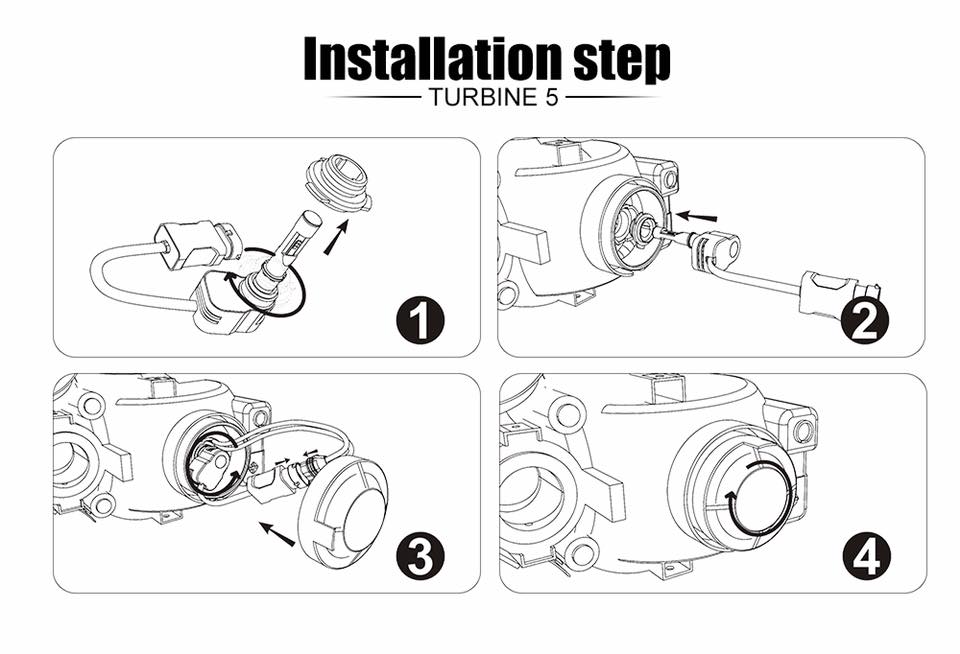 Installation step
TURBINE 5

1

2

3

4